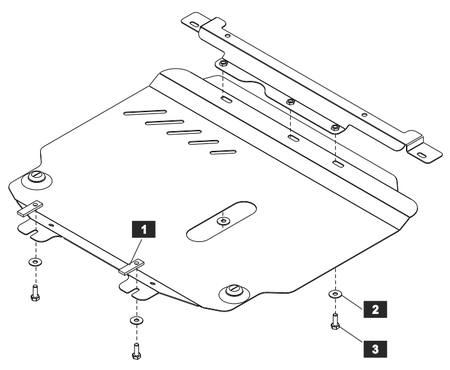 1
2
3